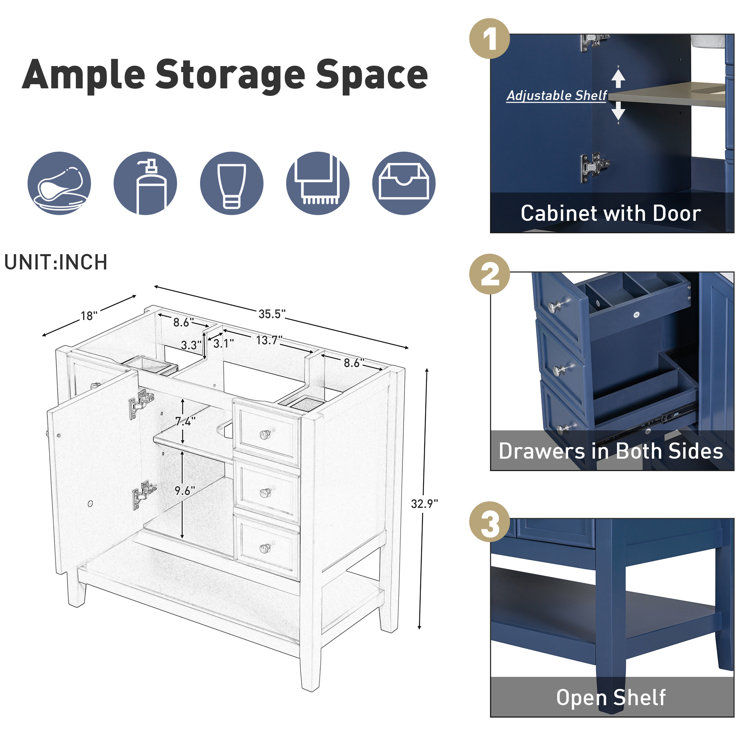 Ample Storage Space

UNIT:INCH

18"
35.5"
8.6"
3.3"
3.1"
13.7"
8.6"
7.4"
9.6"
32.9"

1
Adjustable Shelf
Cabinet with Door

2
Drawers in Both Sides

3
Open Shelf